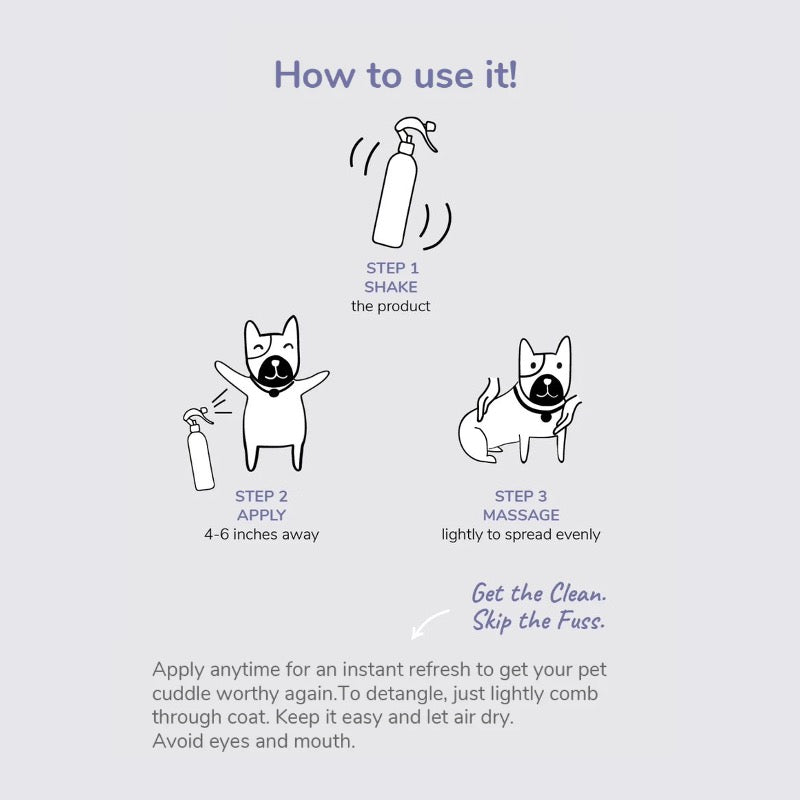 How to use it!

STEP 1
SHAKE
the product

STEP 2
APPLY
4-6 inches away

STEP 3
MASSAGE
lightly to spread evenly

Get the Clean.
Skip the Fuss.

Apply anytime for an instant refresh to get your pet cuddle worthy again.To detangle, just lightly comb through coat. Keep it easy and let air dry.
Avoid eyes and mouth.